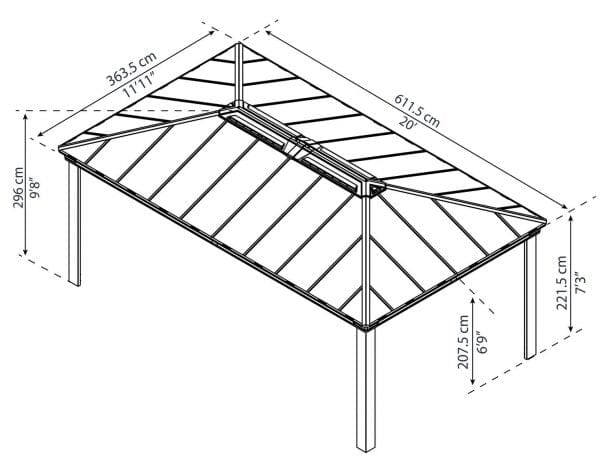 363.5 cm
11'11"

611.5 cm
20'

296 cm
9'8"

221.5 cm
7'3"

207.5 cm
6'9"